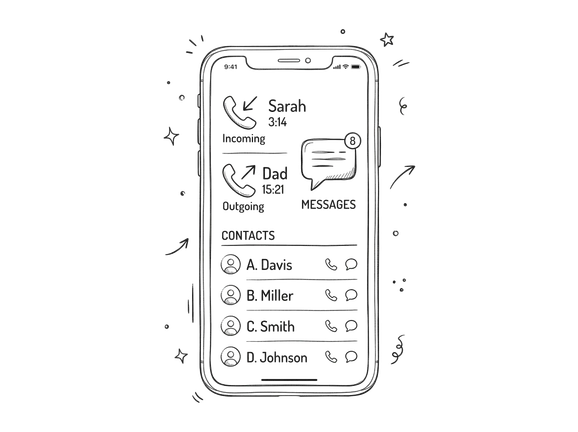 9:41

Sarah
3:14
Incoming

8

Dad
15:21
Outgoing

MESSAGES

CONTACTS

A. Davis

B. Miller

C. Smith

D. Johnson