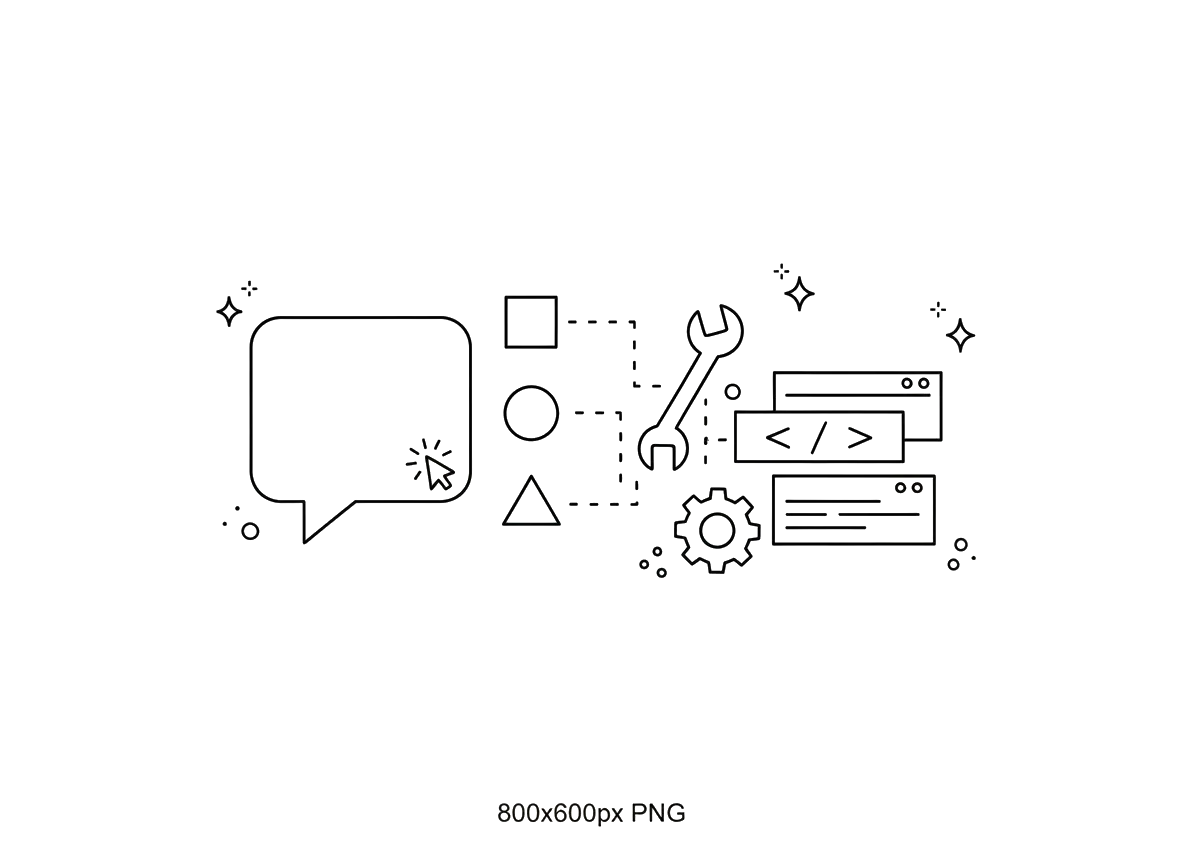 < / >

800x600px PNG